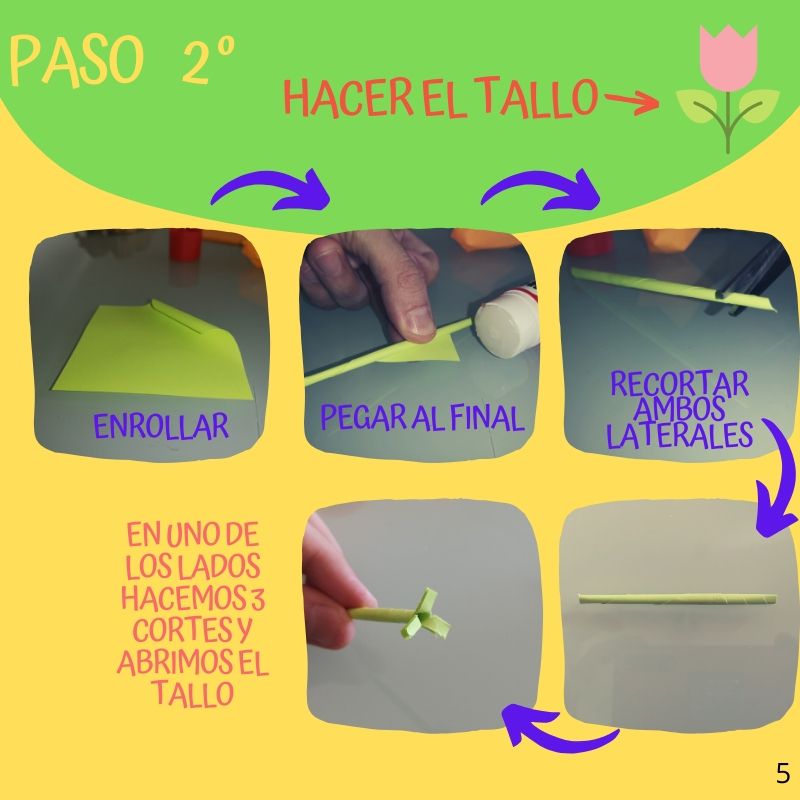 PASO 2º

HACER EL TALLO

ENROLLAR

PEGAR AL FINAL

RECORTAR AMBOS LATERALES

EN UNO DE LOS LADOS HACEMOS 3 CORTES Y ABRIMOS EL TALLO

5